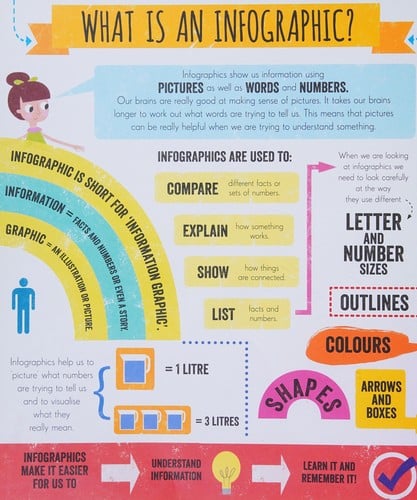 WHAT IS AN INFOGRAPHIC?

Infographics show us information using PICTURES as well as WORDS and NUMBERS. Our brains are really good at making sense of pictures. It takes our brains longer to work out what words are trying to tell us. This means that pictures can be really helpful when we are trying to understand something.

INFOGRAPHIC IS SHORT FOR 'INFORMATION GRAPHIC'.

INFORMATION = FACTS AND NUMBERS OR EVEN A STORY.

GRAPHIC = AN ILLUSTRATION OR PICTURE.

INFOGRAPHICS ARE USED TO:

COMPARE different facts or sets of numbers.

EXPLAIN how something works.

SHOW how things are connected.

LIST facts and numbers.

When we are looking at infographics we need to look carefully at the way they use different

LETTER AND NUMBER SIZES

OUTLINES

COLOURS

SHAPES

ARROWS AND BOXES

Infographics help us to picture what numbers are trying to tell us and to visualise what they really mean.

= 1 LITRE

= 3 LITRES

INFOGRAPHICS MAKE IT EASIER FOR US TO

UNDERSTAND INFORMATION

LEARN IT AND REMEMBER IT!