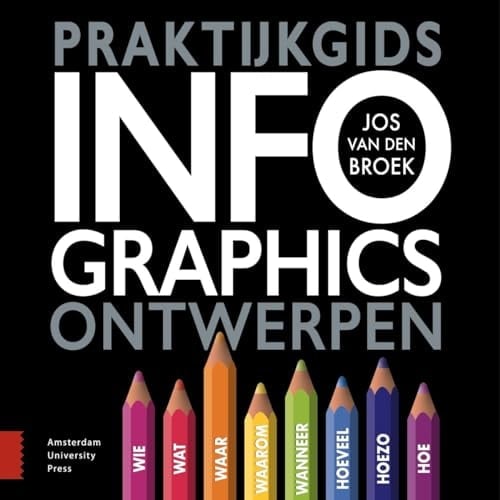 PRAKTIJKGIDS
INFO
JOS VAN DEN BROEK
GRAPHICS
ONTWERPEN

Amsterdam University Press

WIE
WAT
WAAR
WAAROM
WANNEER
HOEVEEL
HOEZO
HOE